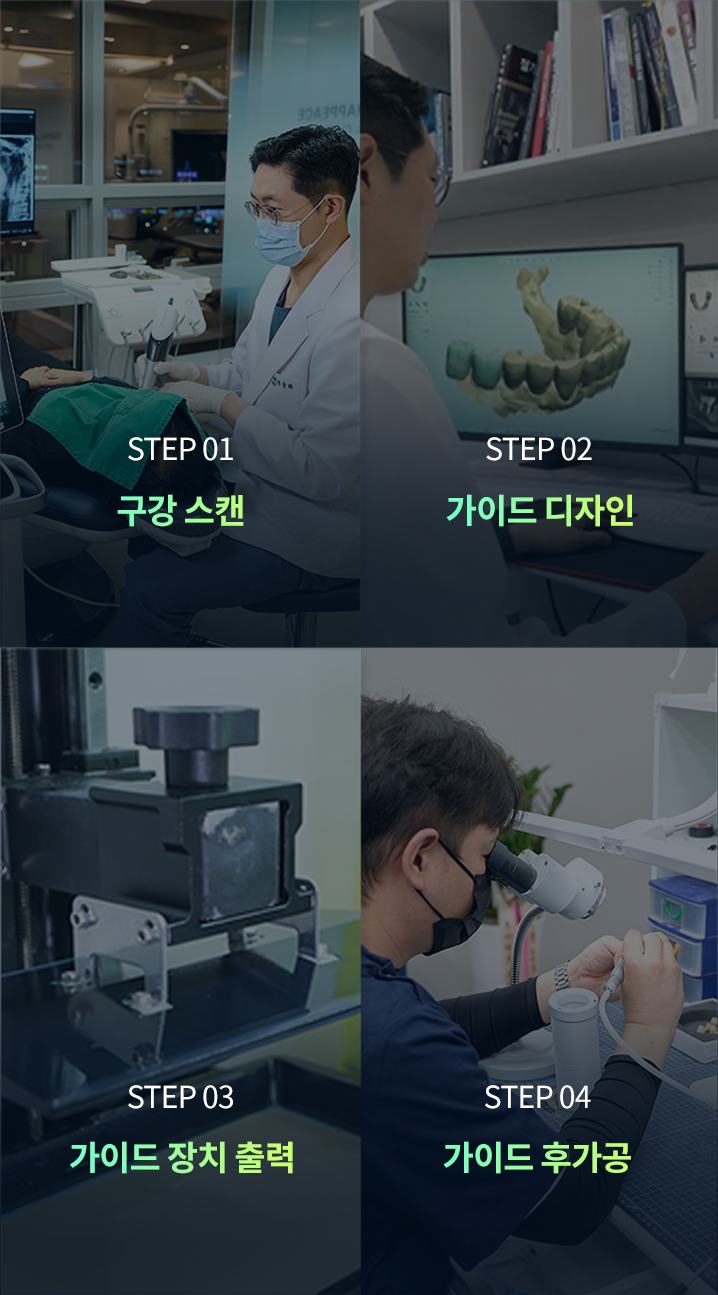 STEP 01
구강 스캔

STEP 02
가이드 디자인

STEP 03
가이드 장치 출력

STEP 04
가이드 후가공